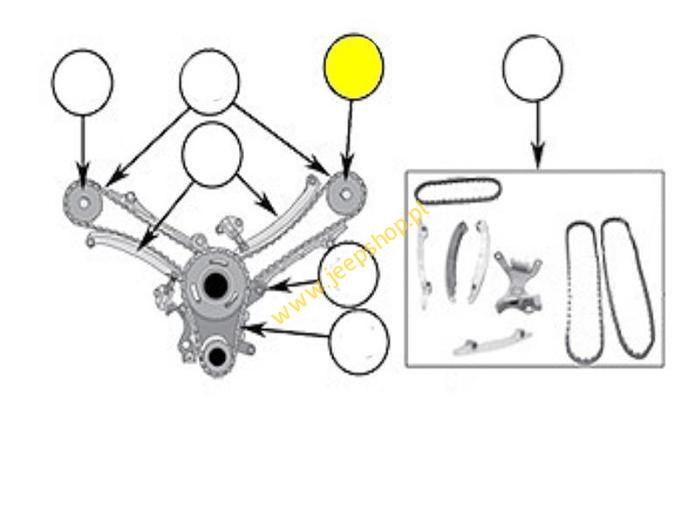 www.jeepshop.pl